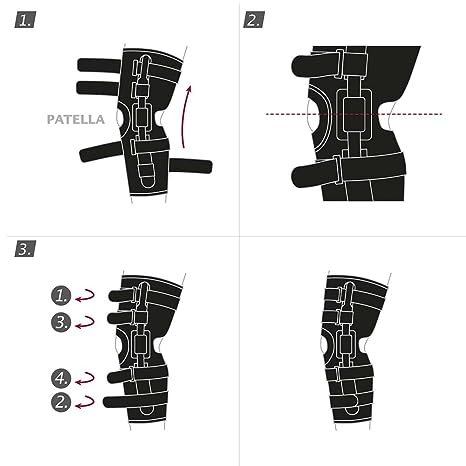 1.

PATELLA

2.

3.

1.
3.
4.
2.